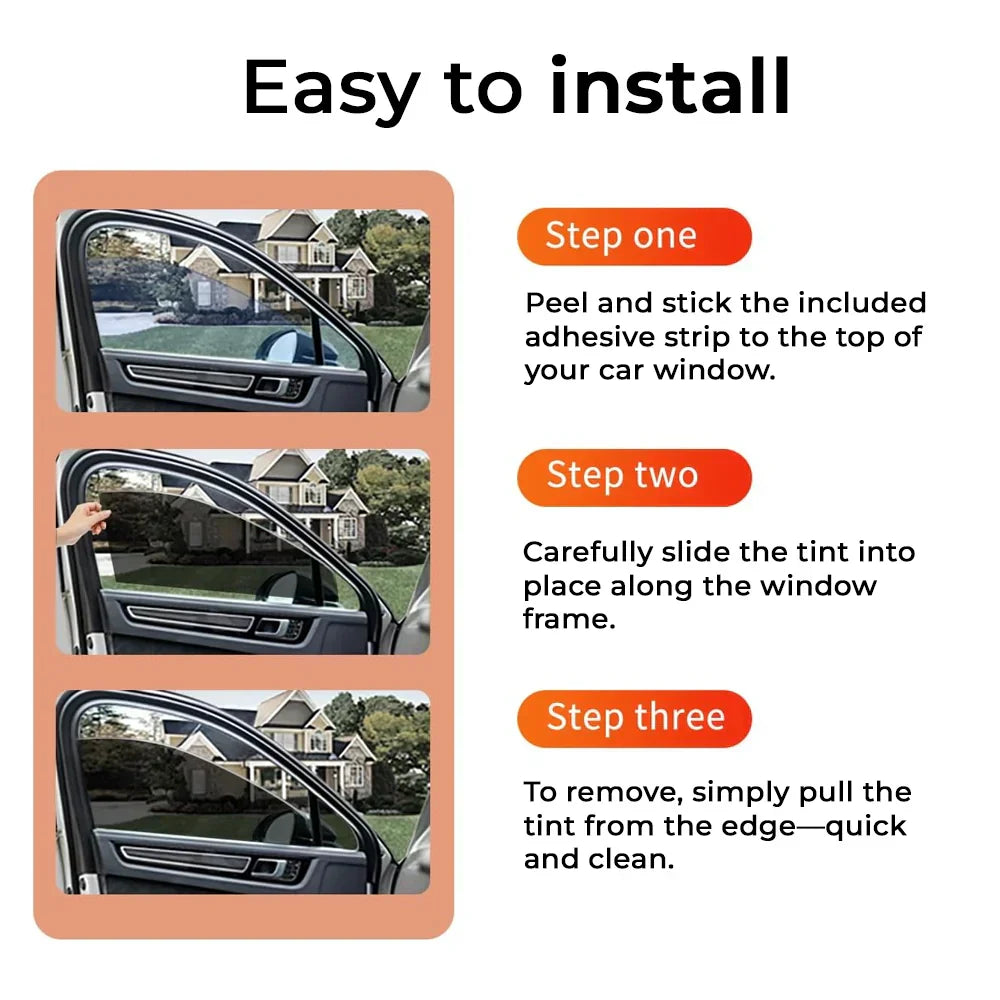 Easy to install

Step one

Peel and stick the included adhesive strip to the top of your car window.

Step two

Carefully slide the tint into place along the window frame.

Step three

To remove, simply pull the tint from the edge—quick and clean.