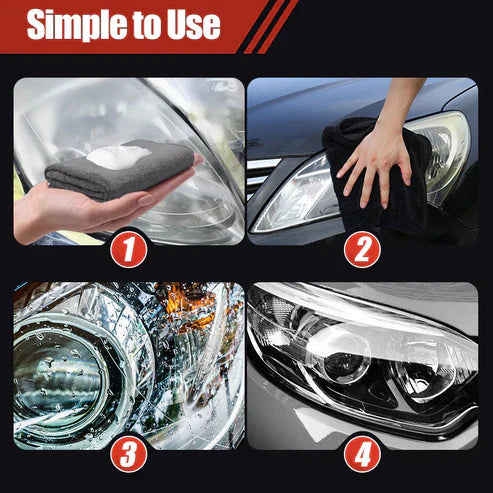 Simple to Use

1

2

3

4